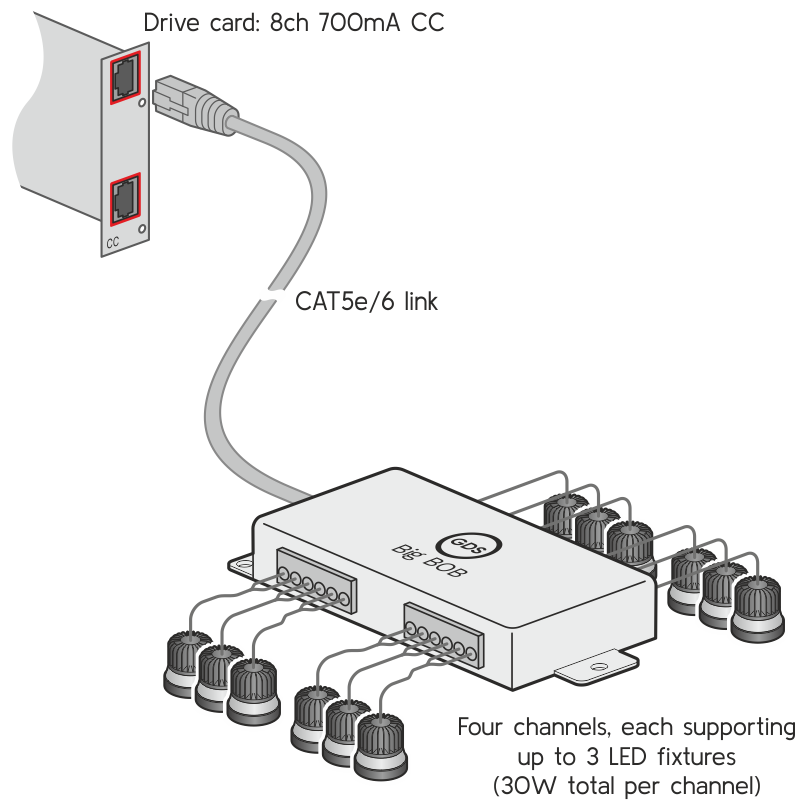 Drive card: 8ch 700mA CC

CC

CAT5e/6 link

GDS

Big BOB

Four channels, each supporting up to 3 LED fixtures (30W total per channel)