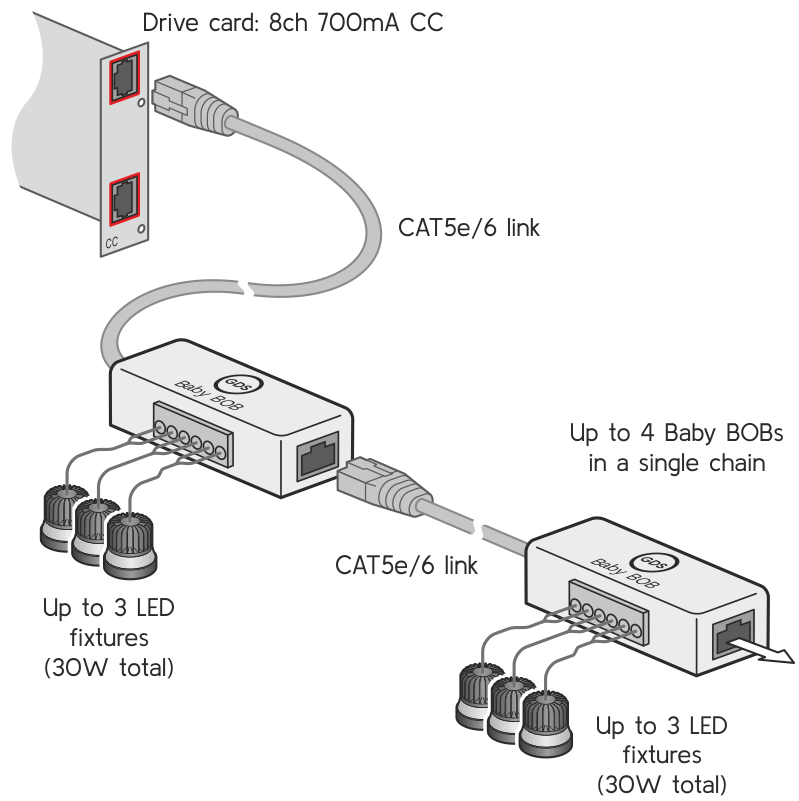 Drive card: 8ch 700mA CC

CC

CAT5e/6 link

GDS
Baby BOB

Up to 4 Baby BOBs in a single chain

CAT5e/6 link

GDS
Baby BOB

Up to 3 LED fixtures (30W total)

Up to 3 LED fixtures (30W total)